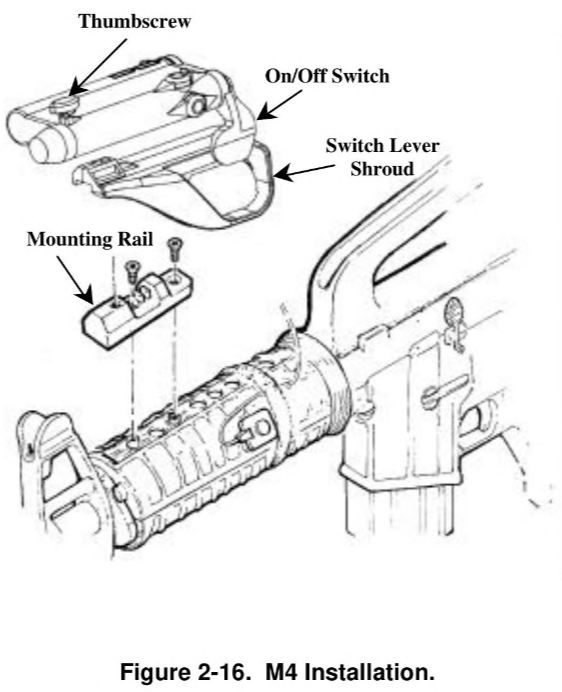 Thumbscrew

On/Off Switch

Switch Lever Shroud

Mounting Rail

Figure 2-16. M4 Installation.